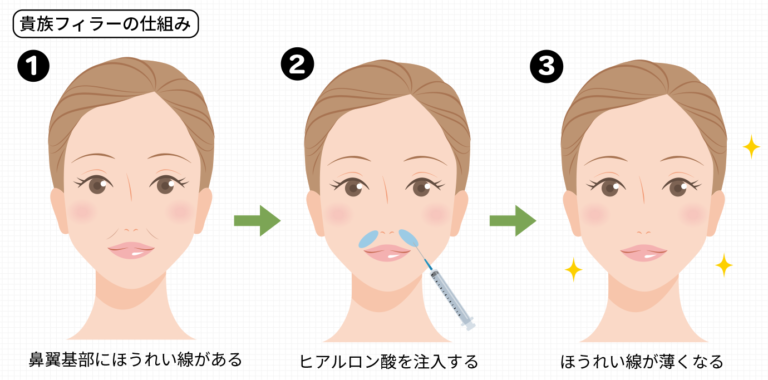 貴族フィラーの仕組み

❶

鼻翼基部にほうれい線がある

❷

ヒアルロン酸を注入する

❸

ほうれい線が薄くなる